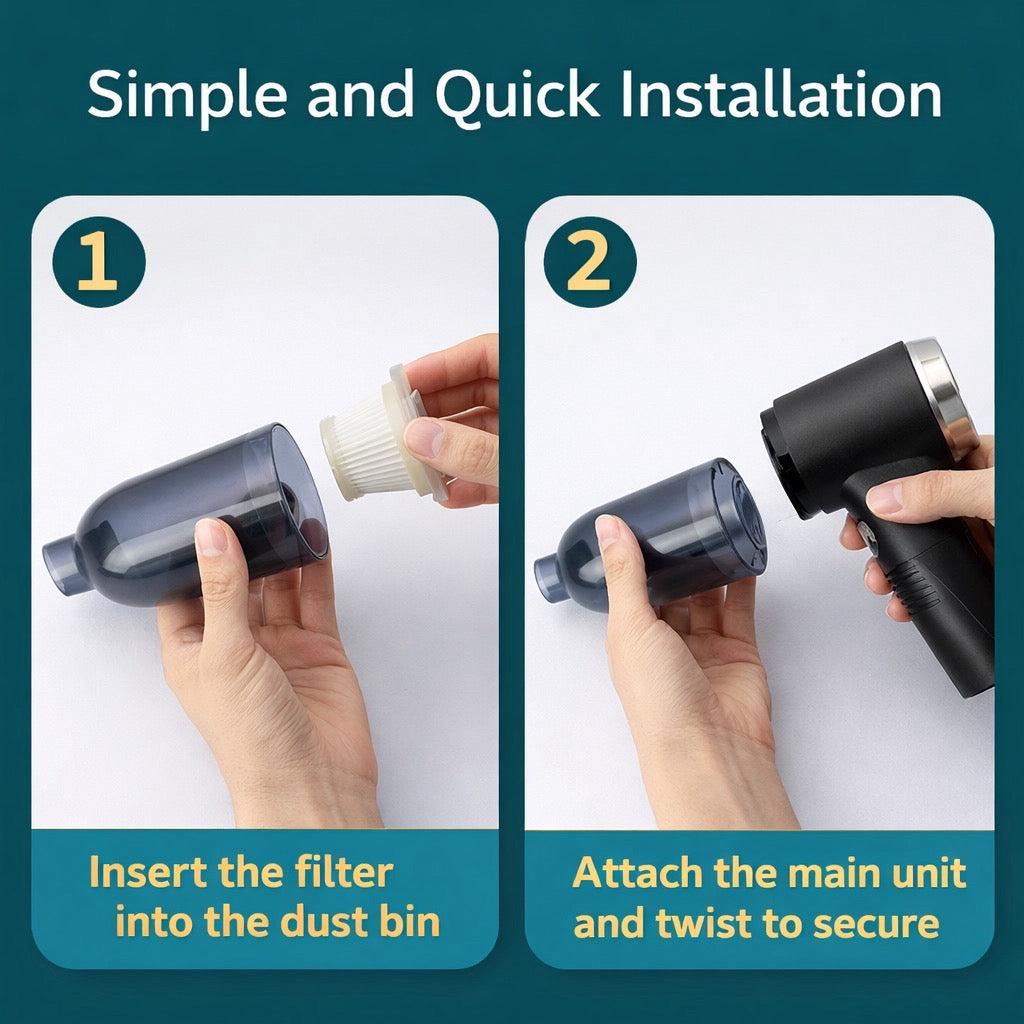 Simple and Quick Installation

1

Insert the filter into the dust bin

2

Attach the main unit and twist to secure